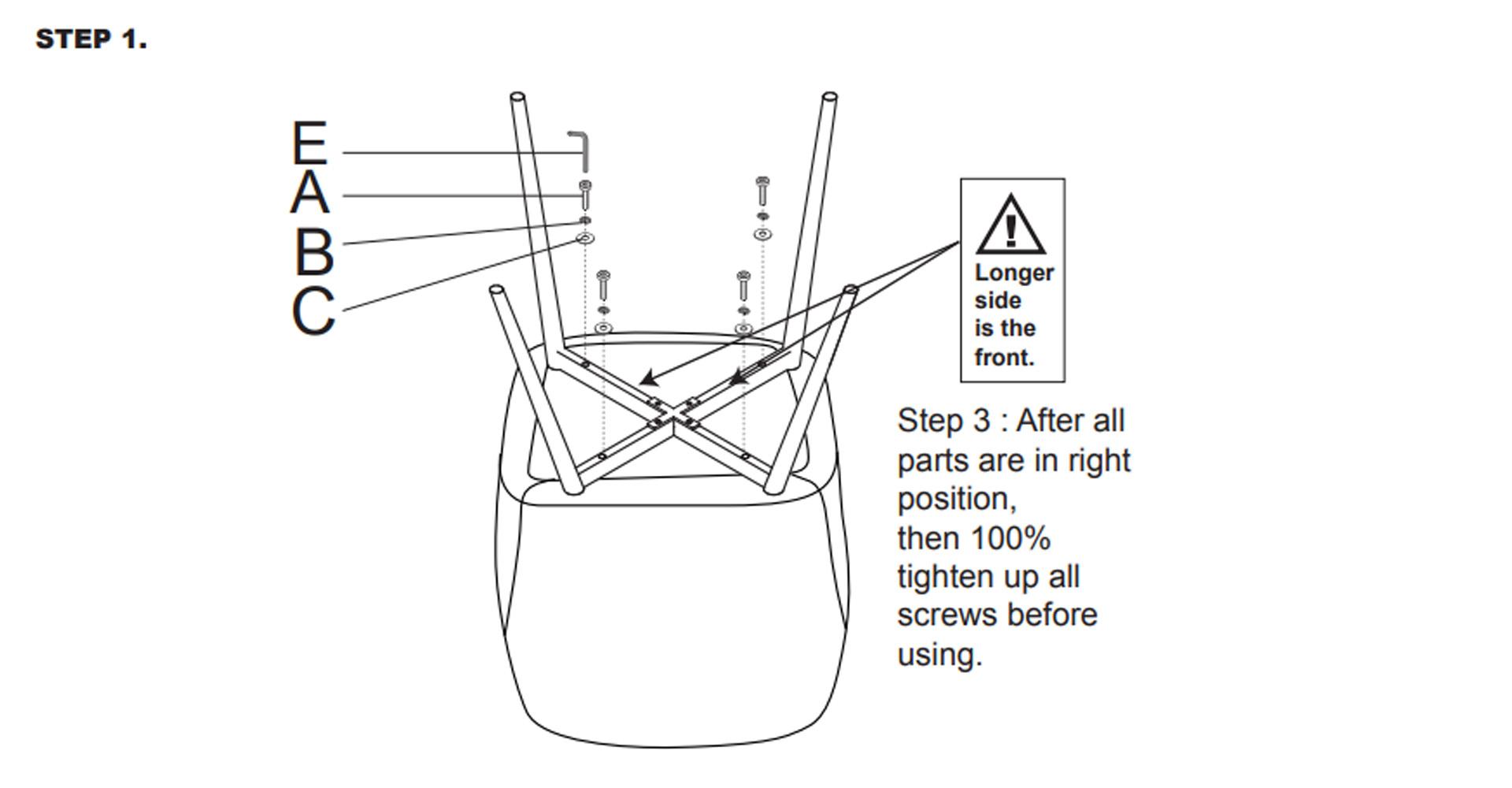 STEP 1.

E
A
B
C

Longer side is the front.

Step 3 : After all parts are in right position,
then 100% tighten up all screws before using.