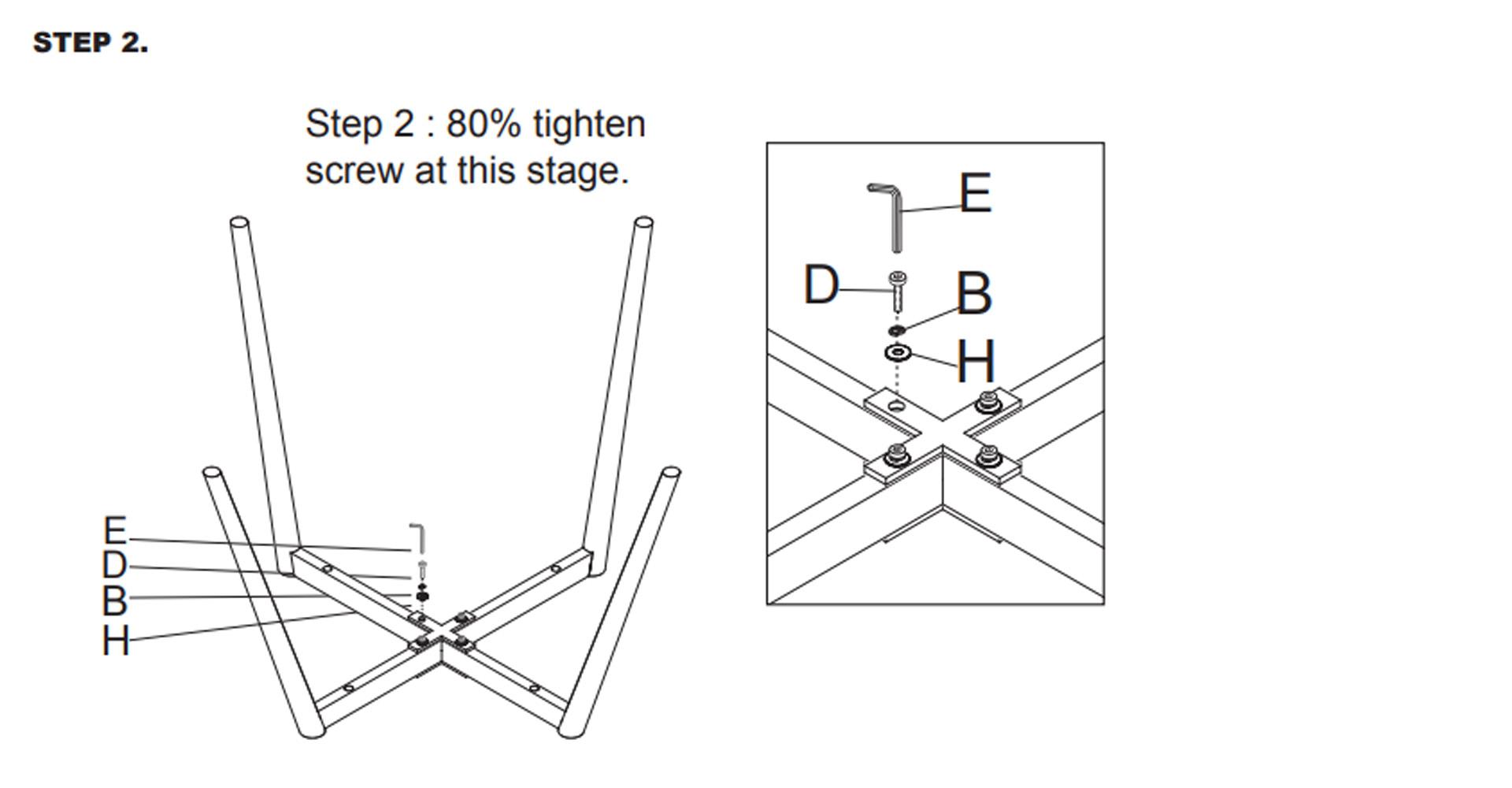 STEP 2.

Step 2 : 80% tighten screw at this stage.

E
D
B
H

E
D
B
H