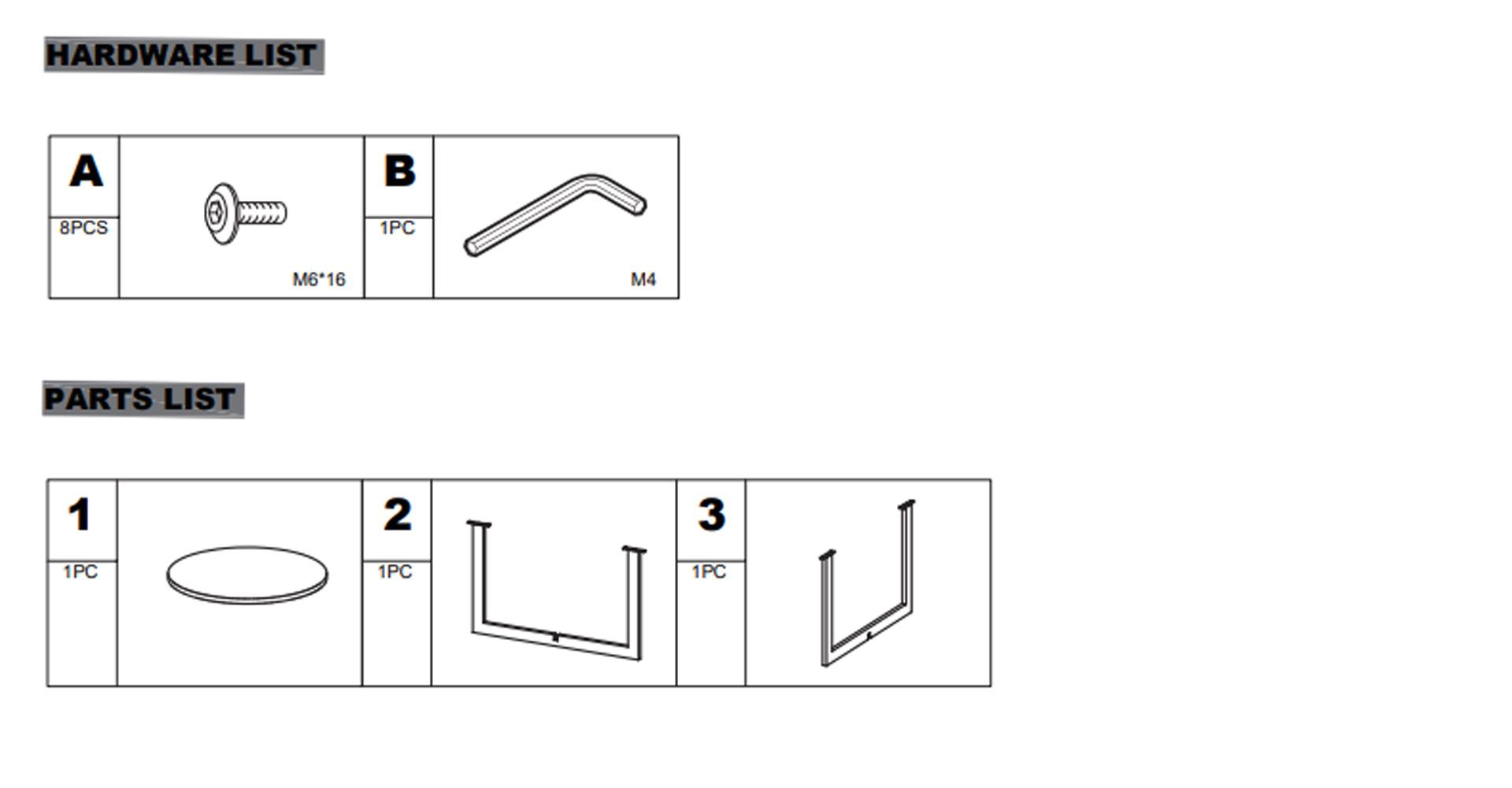 HARDWARE LIST

| A | | B | |
|---|---|---|---|
| 8PCS | M6*16 | 1PC | M4 |

PARTS LIST

| 1 | | 2 | | 3 | |
|---|---|---|---|---|---|
| 1PC | | 1PC | | 1PC | |