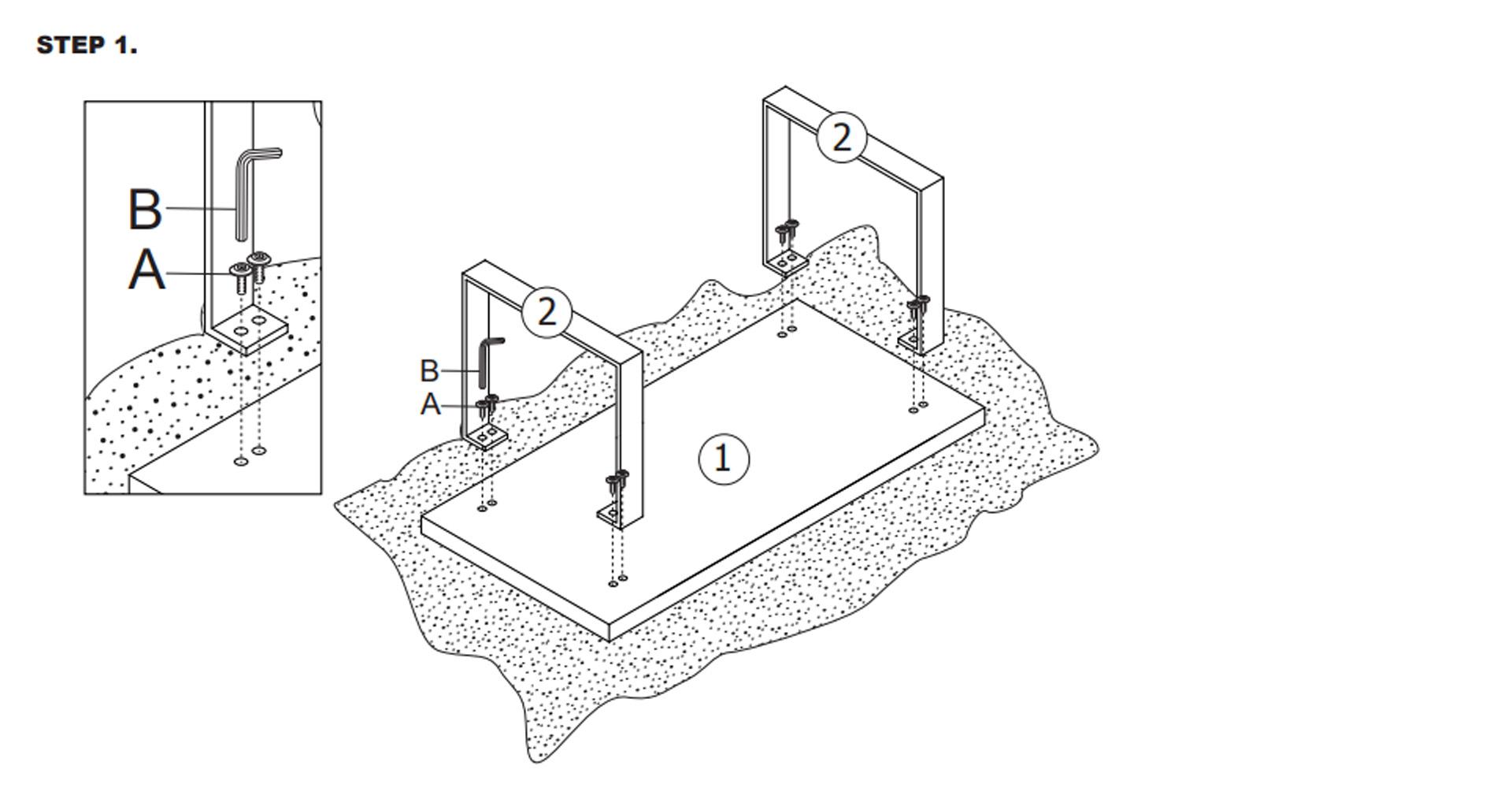 STEP 1.

B

A

2

2

B

A

1