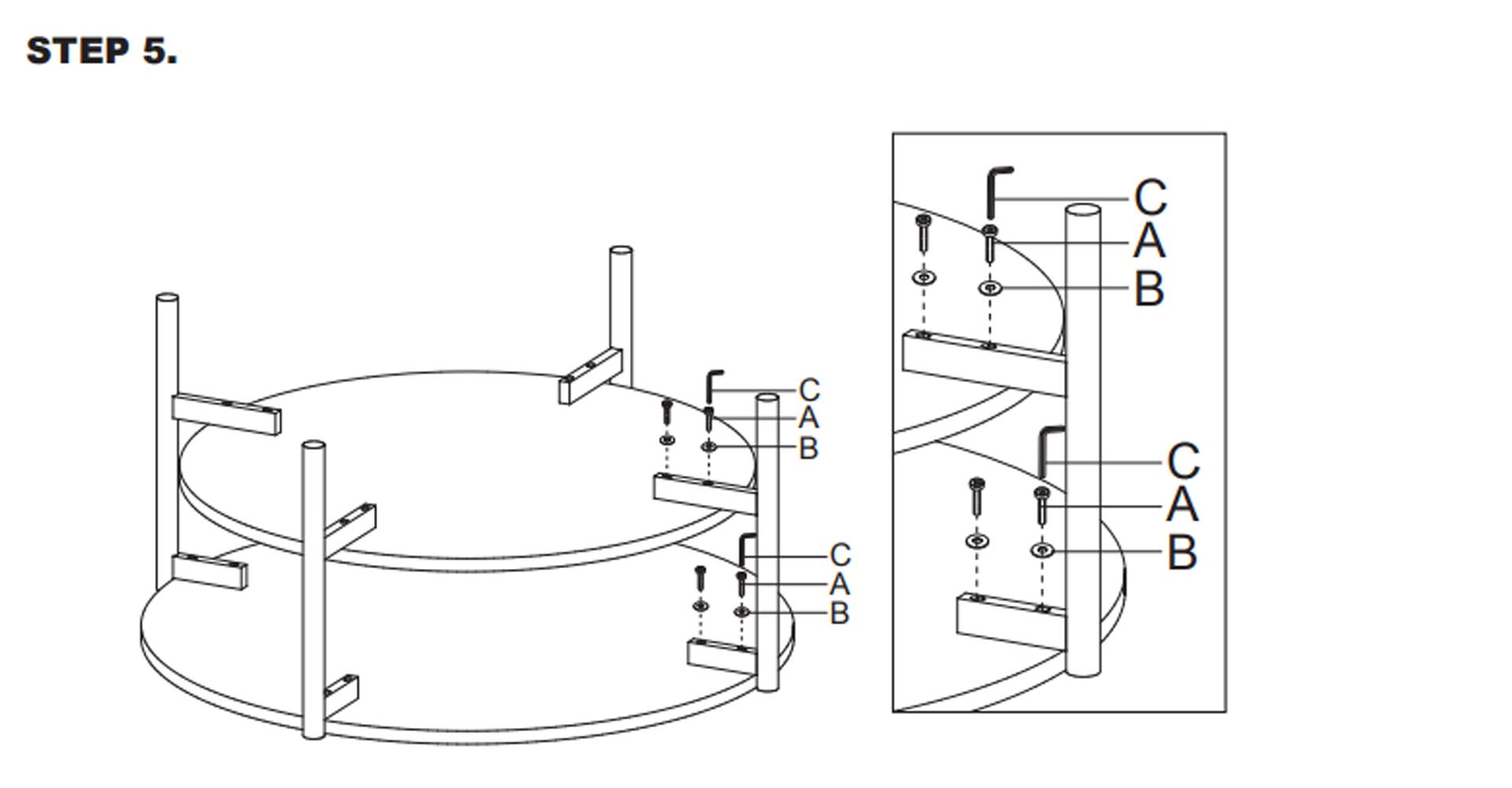 STEP 5.

C
A
B
C
A
B

C
A
B
C
A
B