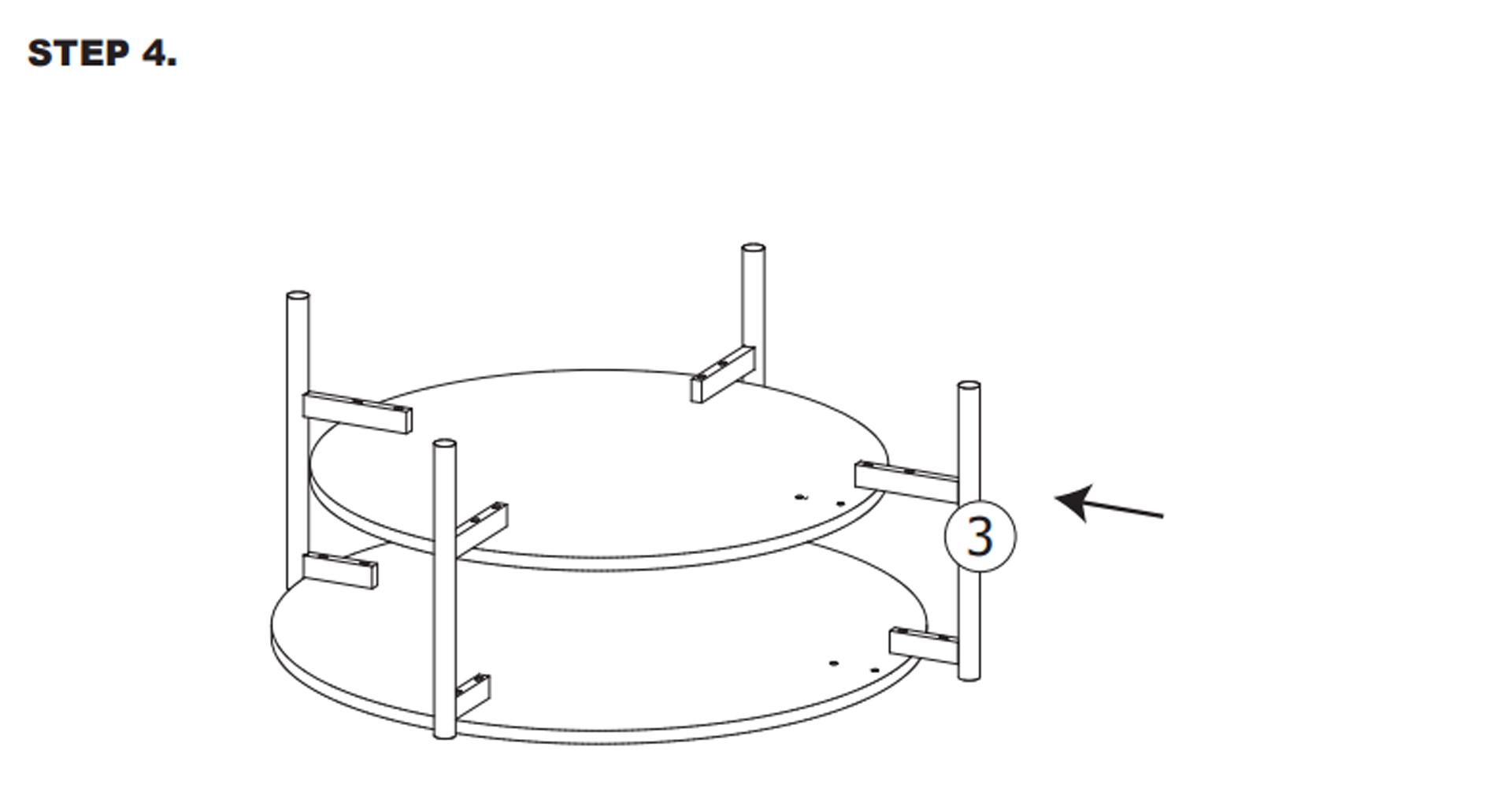 STEP 4.

3