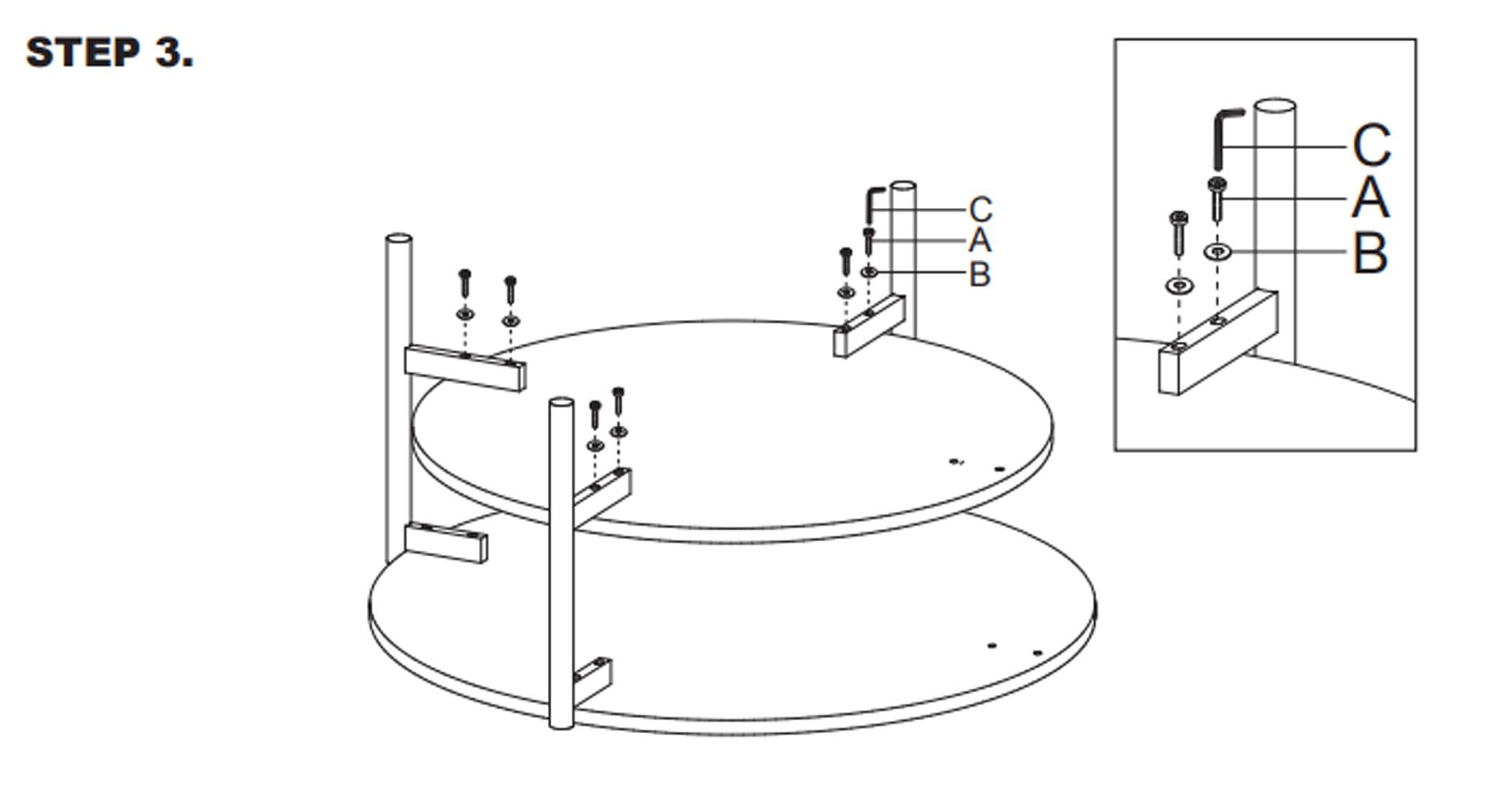 STEP 3.

C
A
B

C
A
B