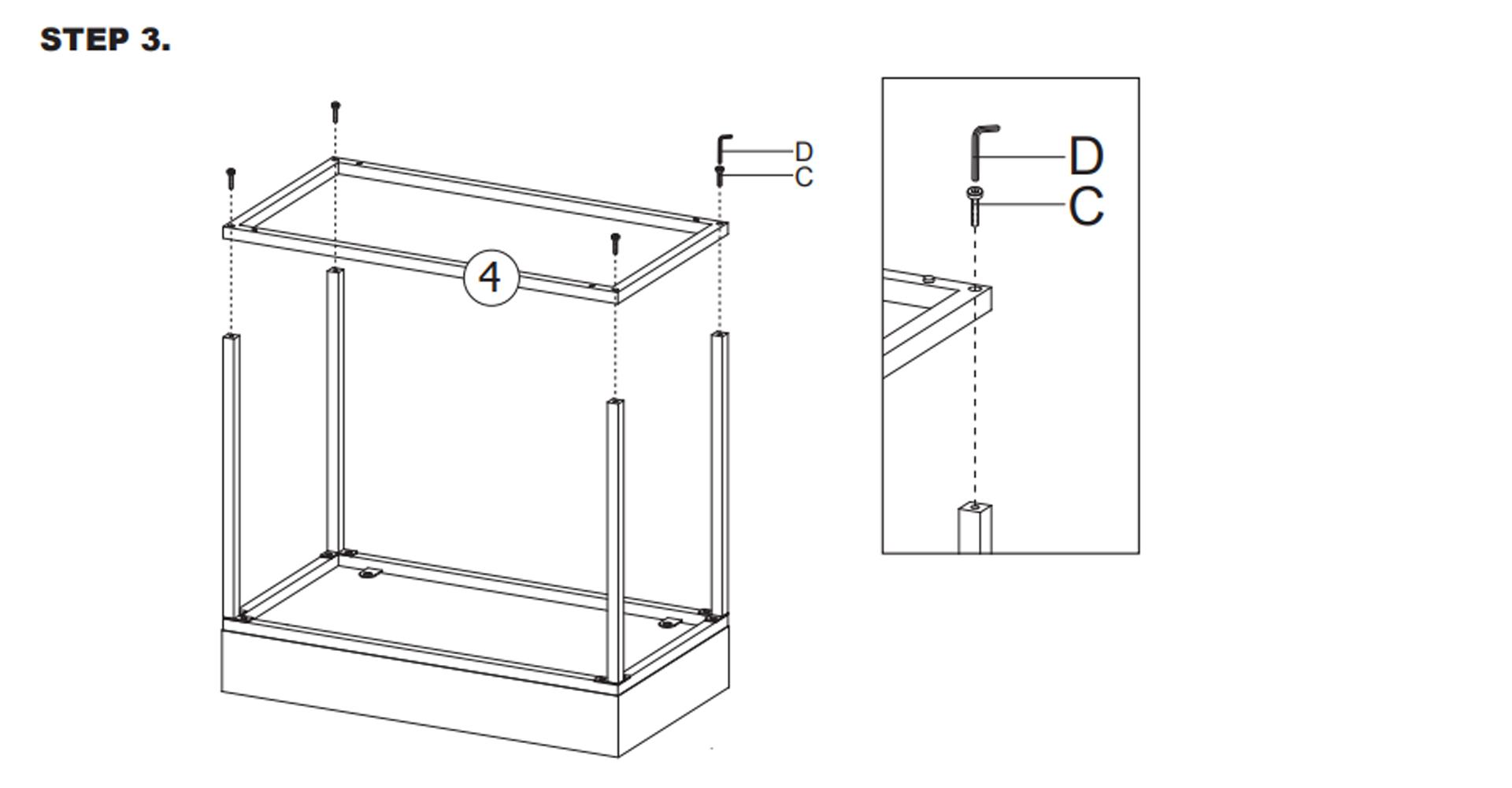 STEP 3.

D
C
4

D
C