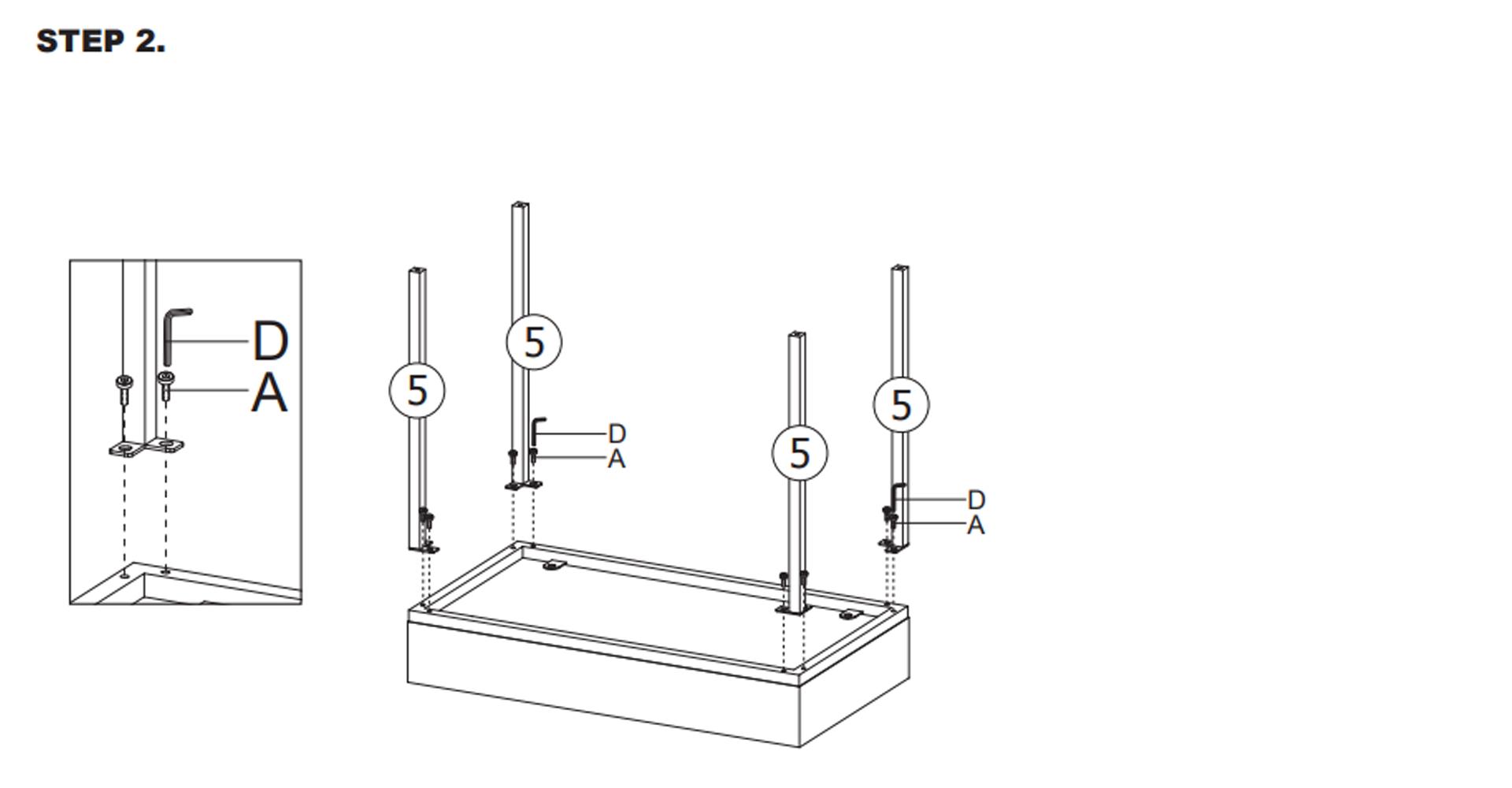 STEP 2.

D
A

5
5
D
A
5
5
D
A