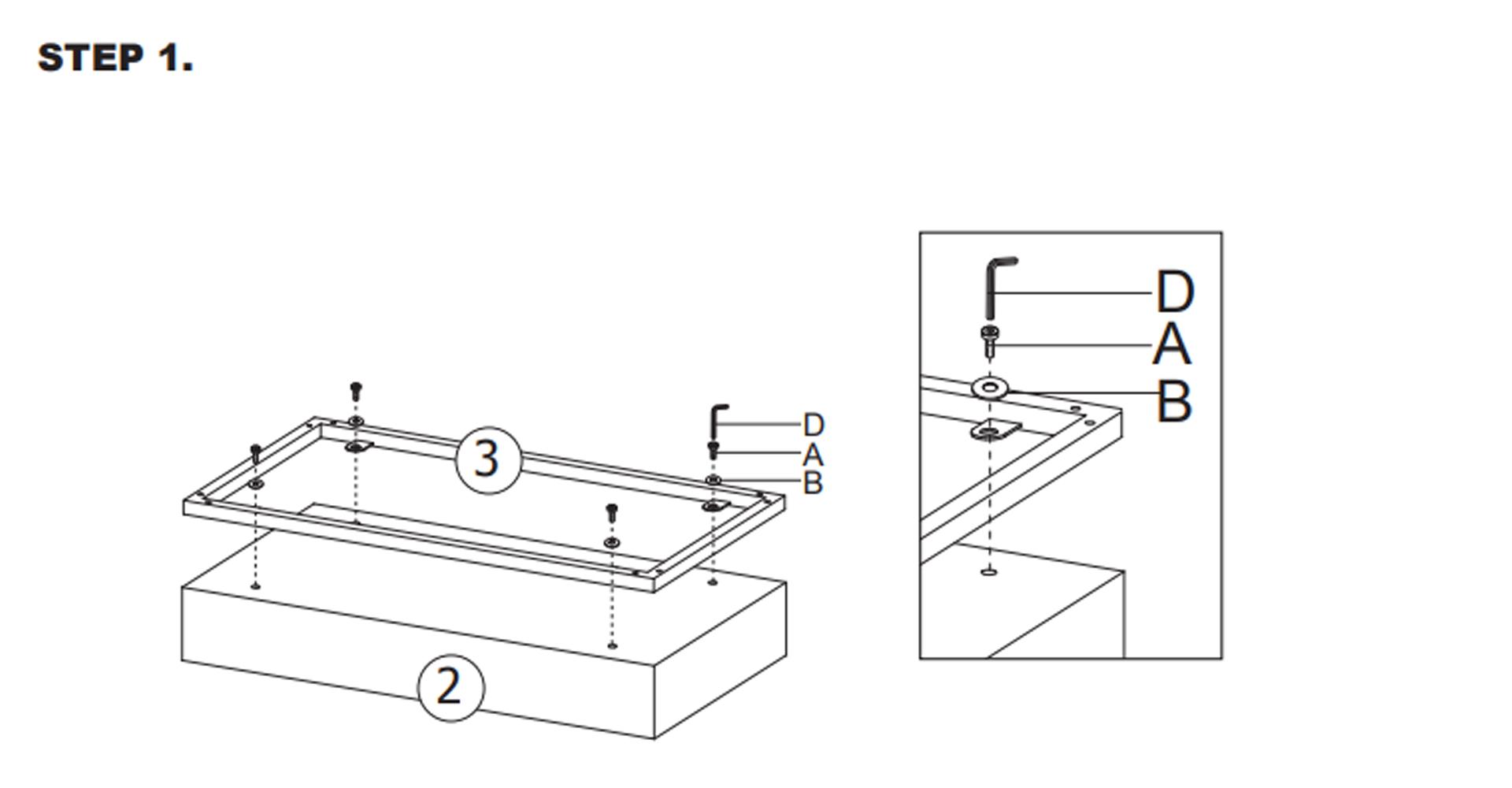 STEP 1.

3

D
A
B

2

D
A
B