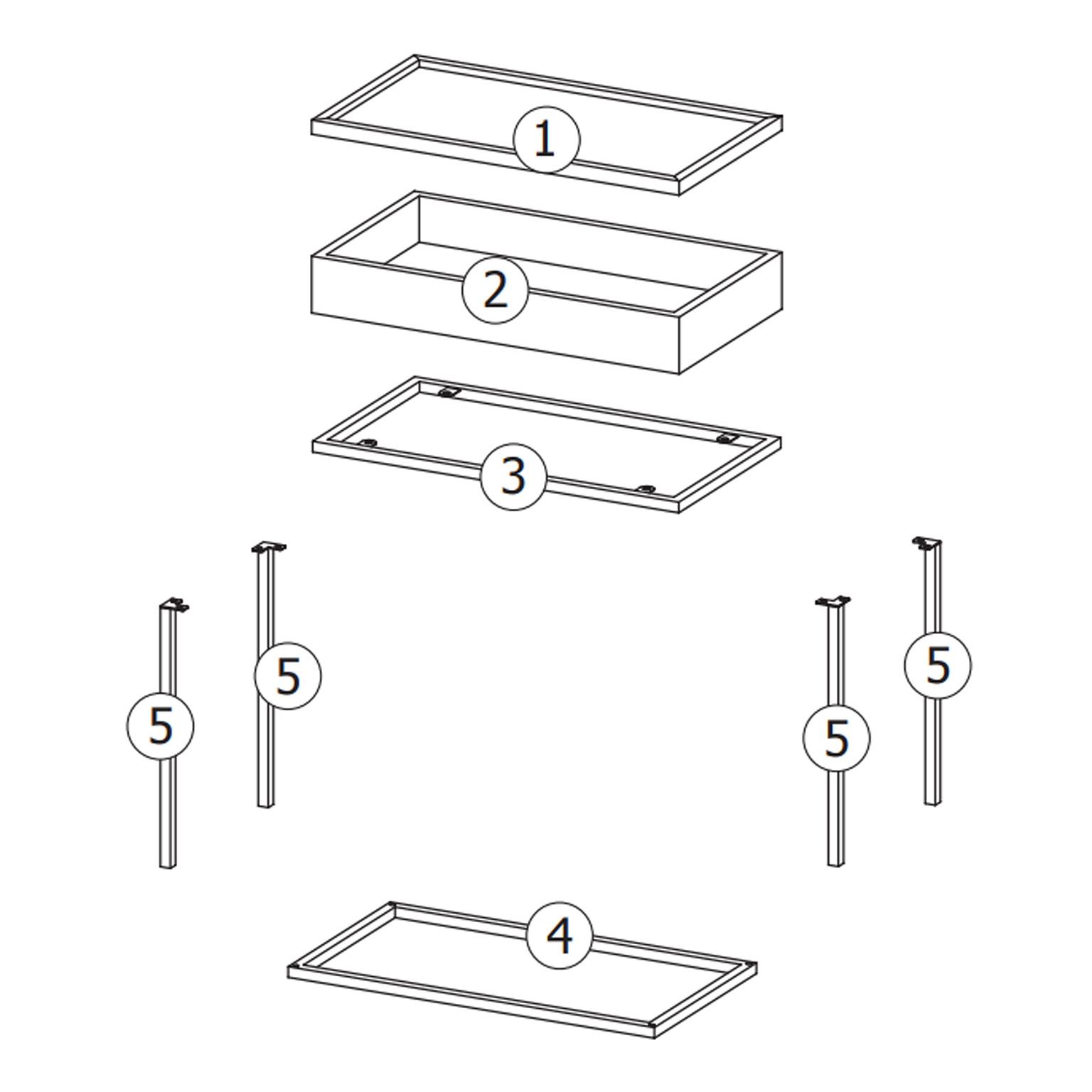 1

2

3

5

5

5

5

4