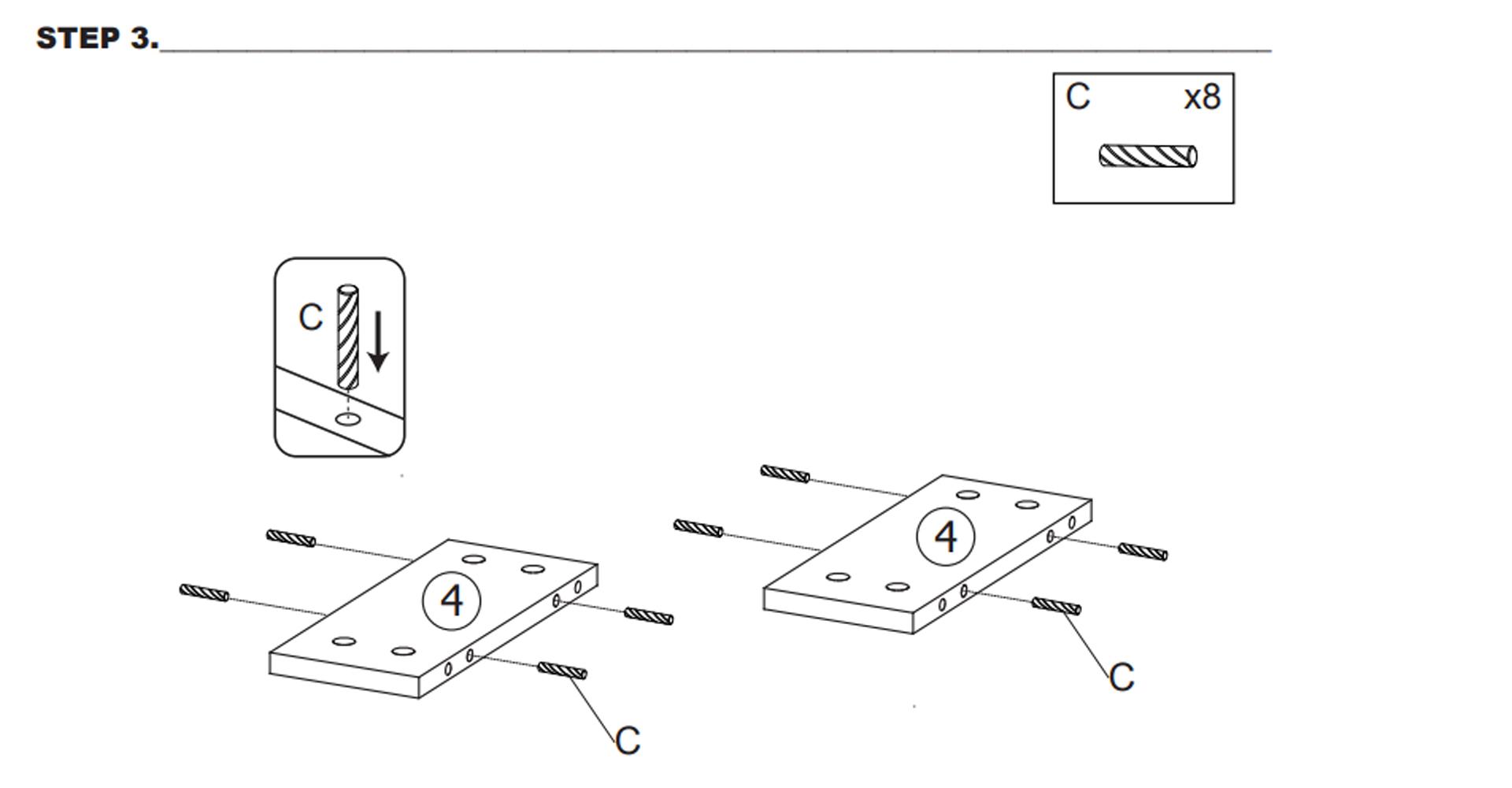 STEP 3.

C x8

C

4

C

4

C