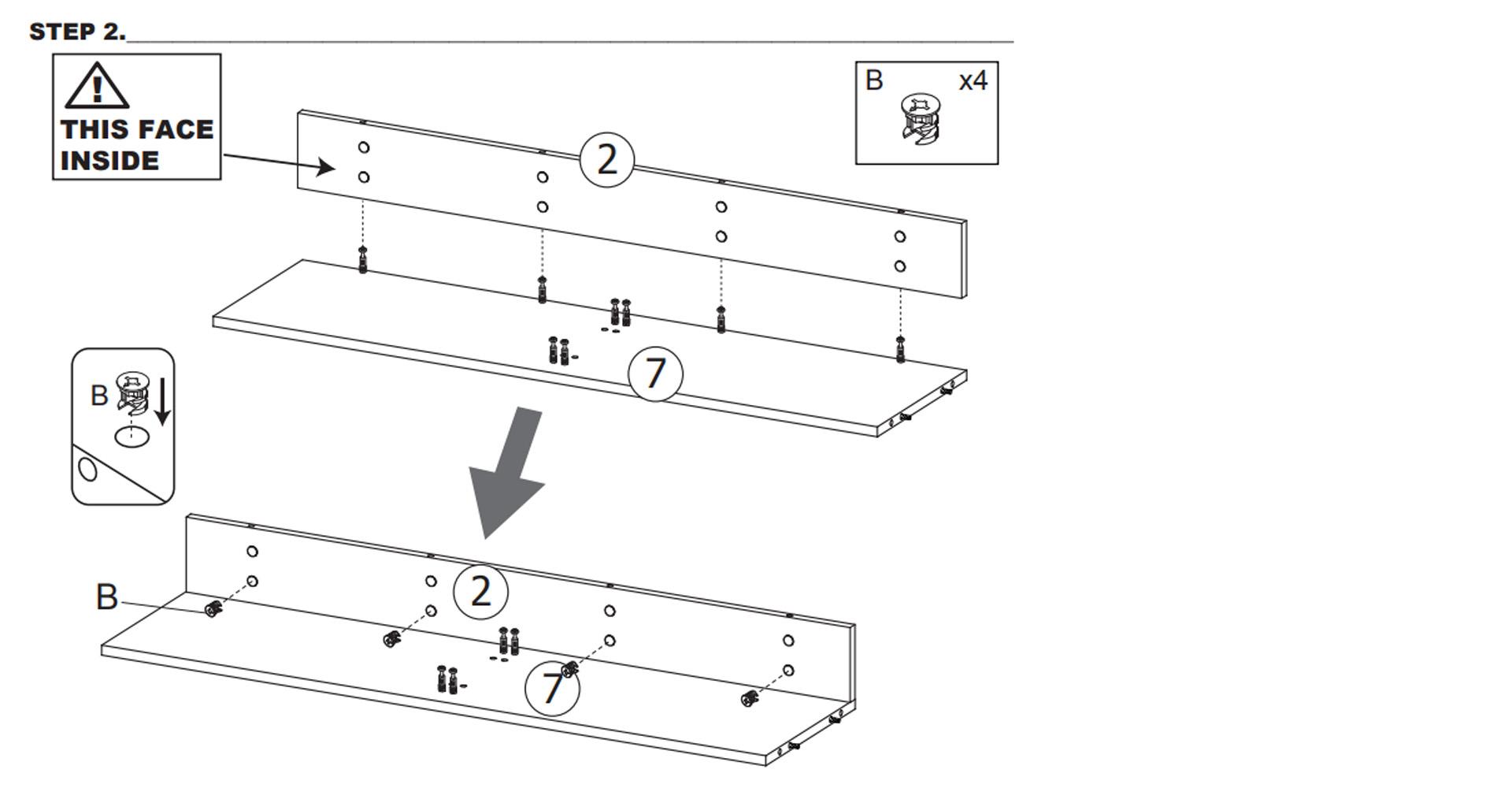 STEP 2.

THIS FACE INSIDE

B x4

2

7

B

B

2

7