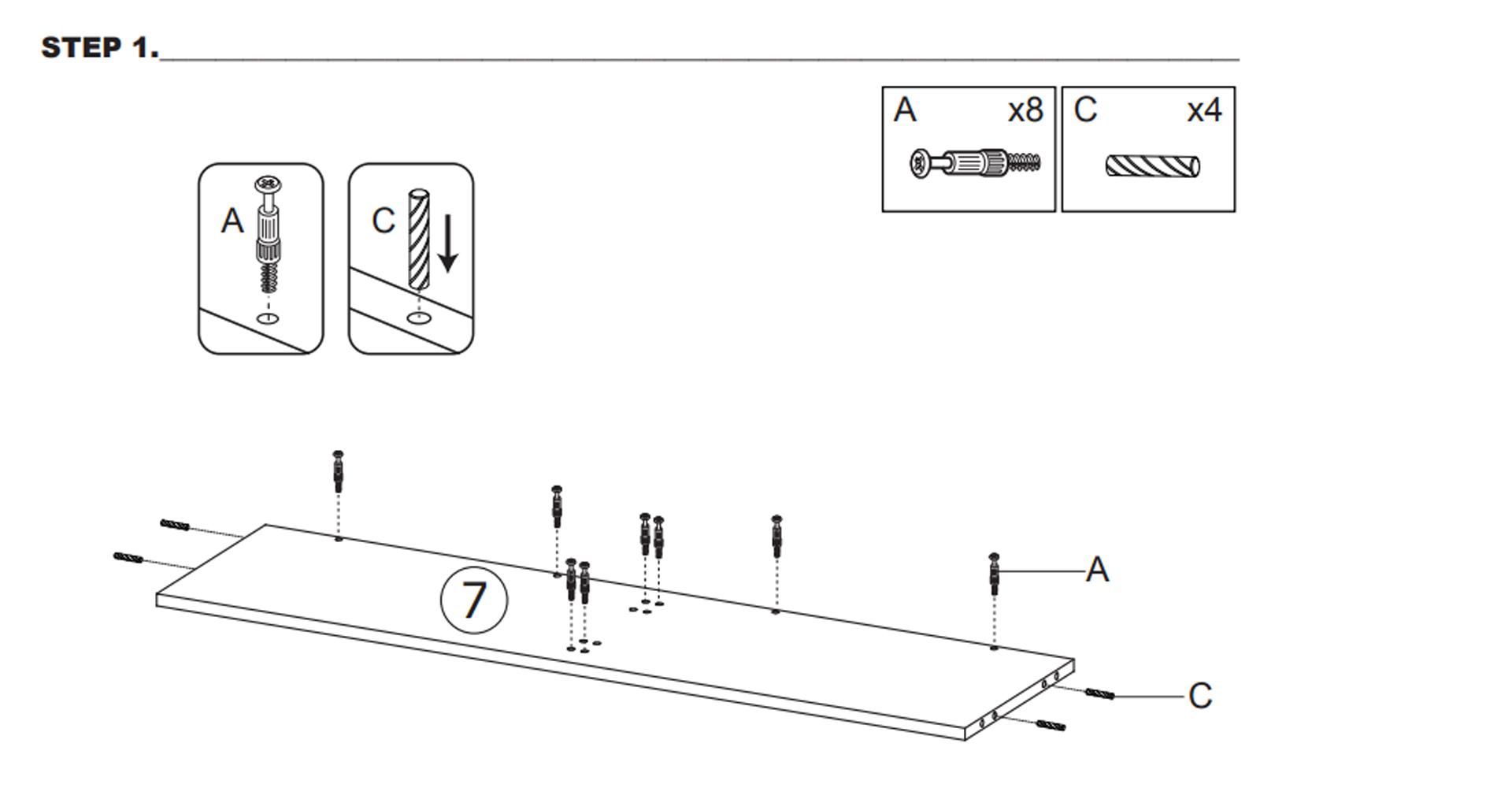 STEP 1.

A x8

C x4

A

C

7

A

C