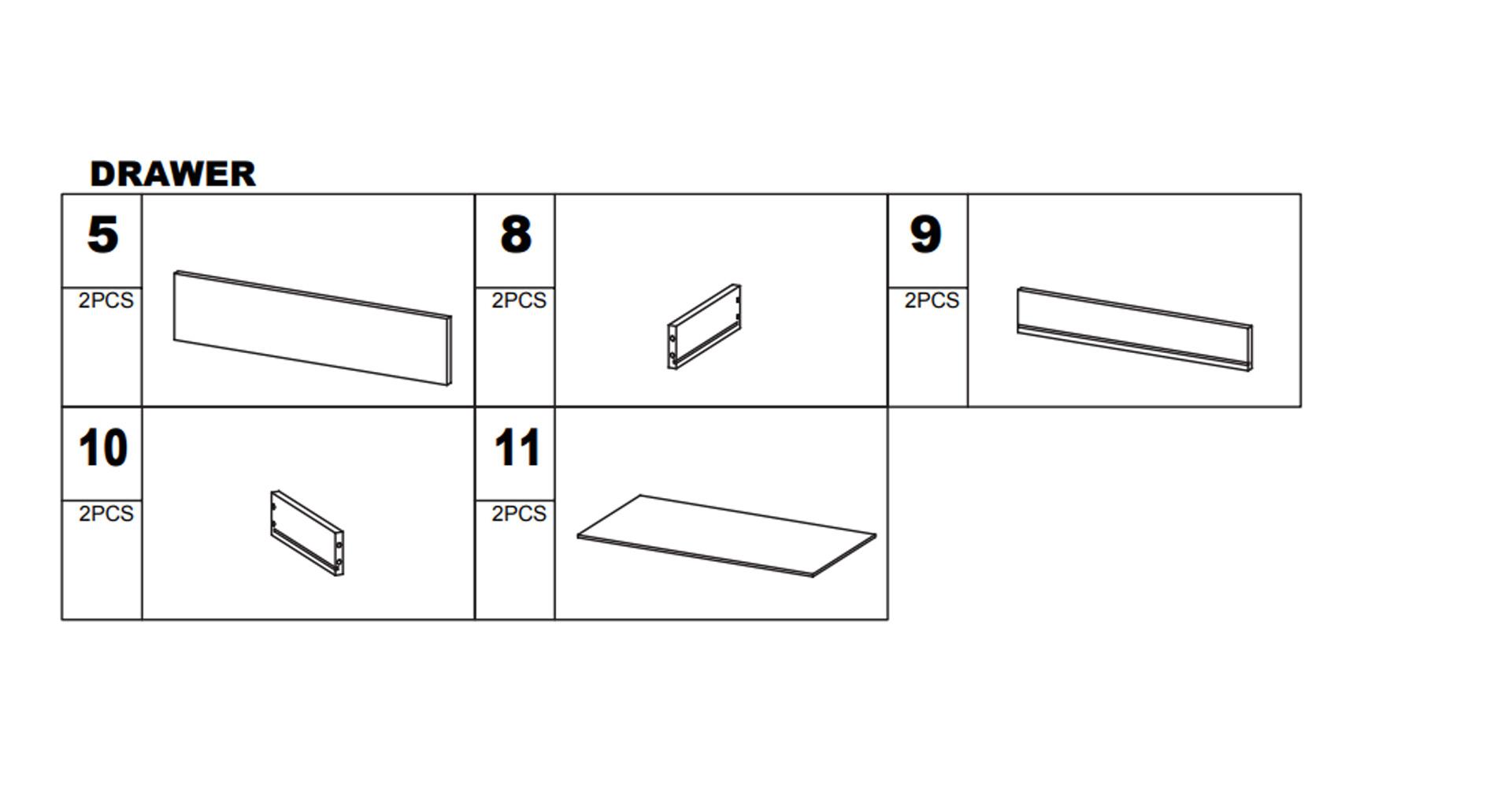 DRAWER

5
2PCS

8
2PCS

9
2PCS

10
2PCS

11
2PCS