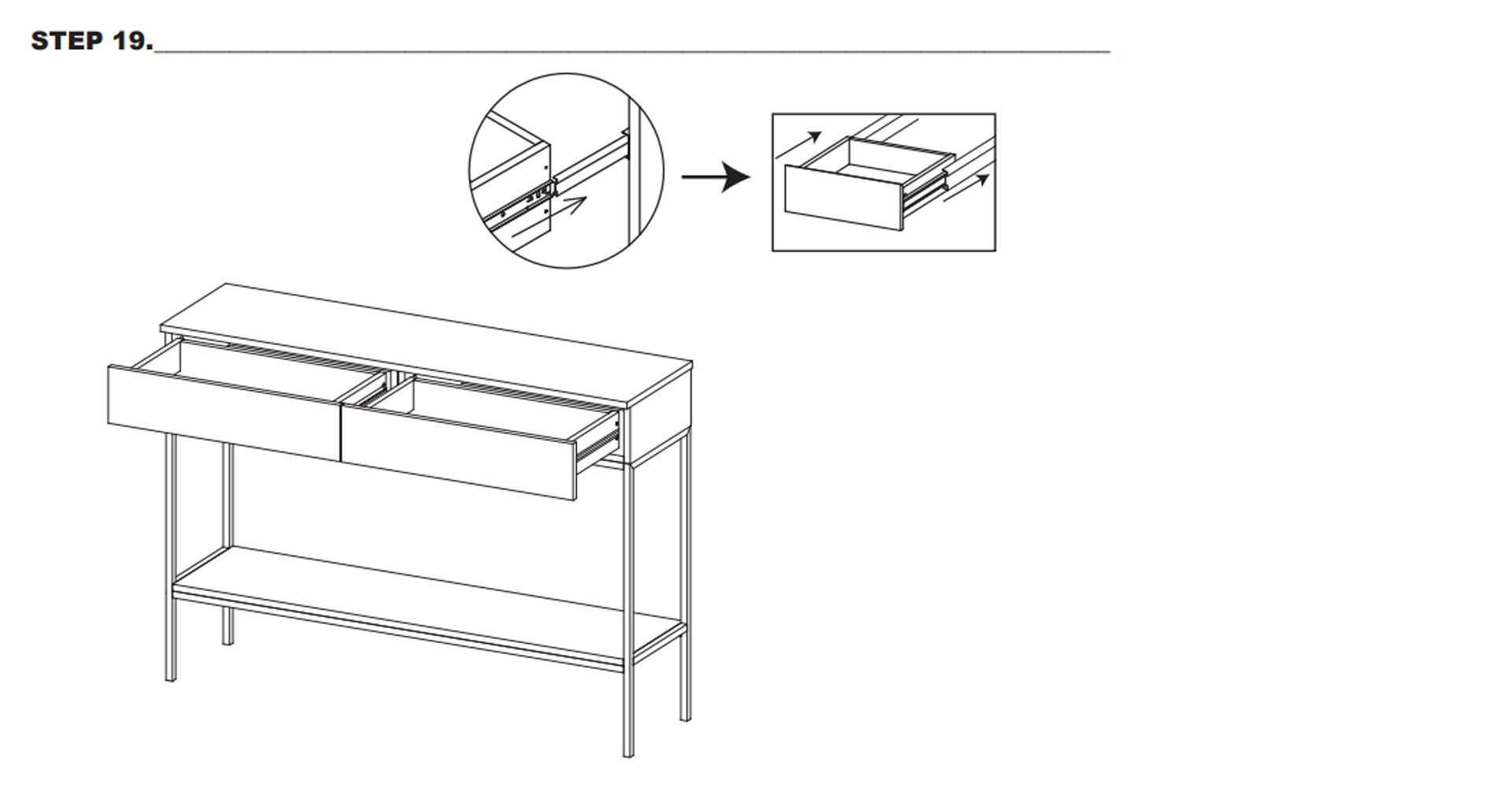 STEP 19.