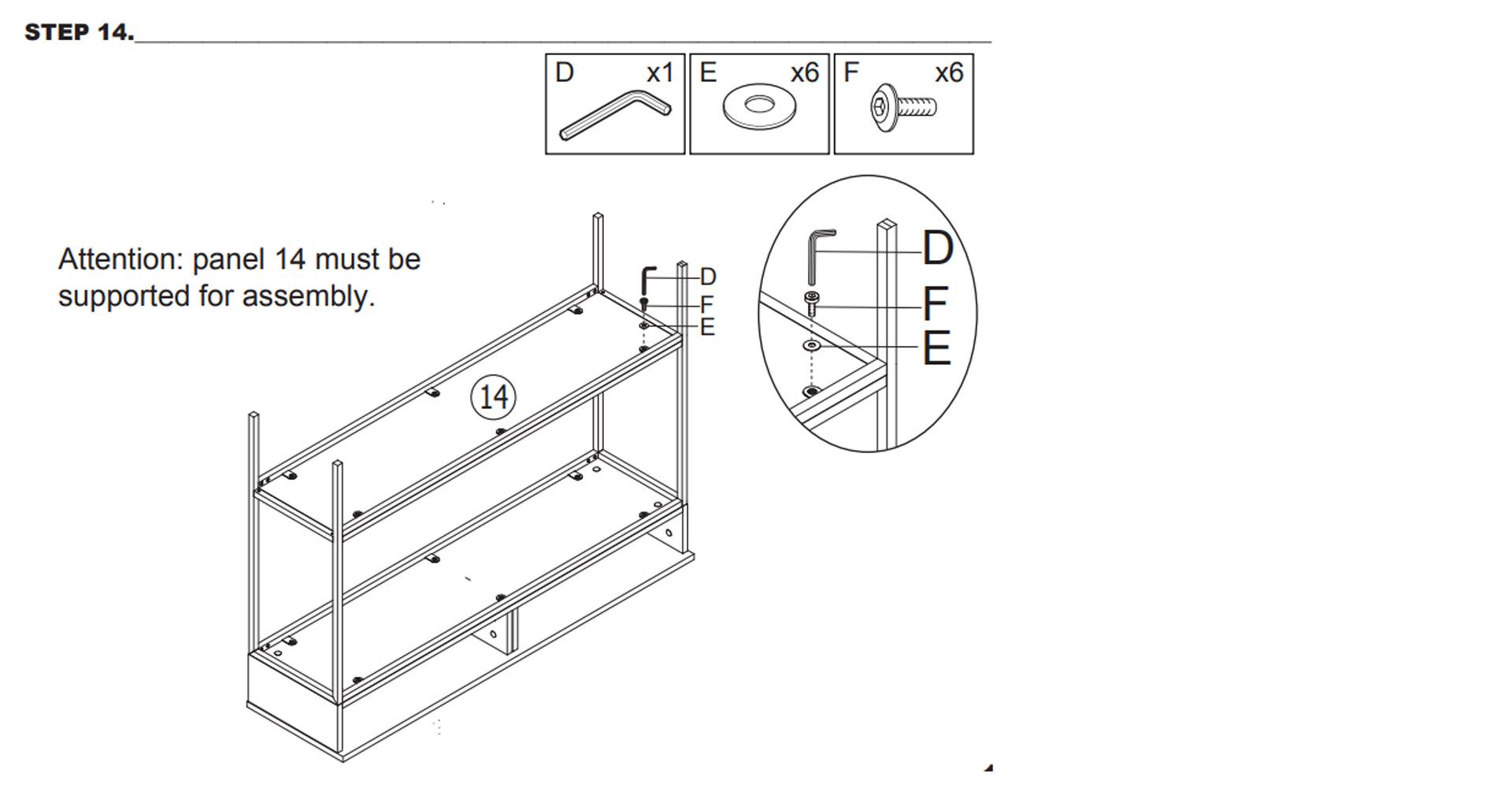 STEP 14.

D x1
E x6
F x6

Attention: panel 14 must be supported for assembly.

D
F
E
14

D
F
E