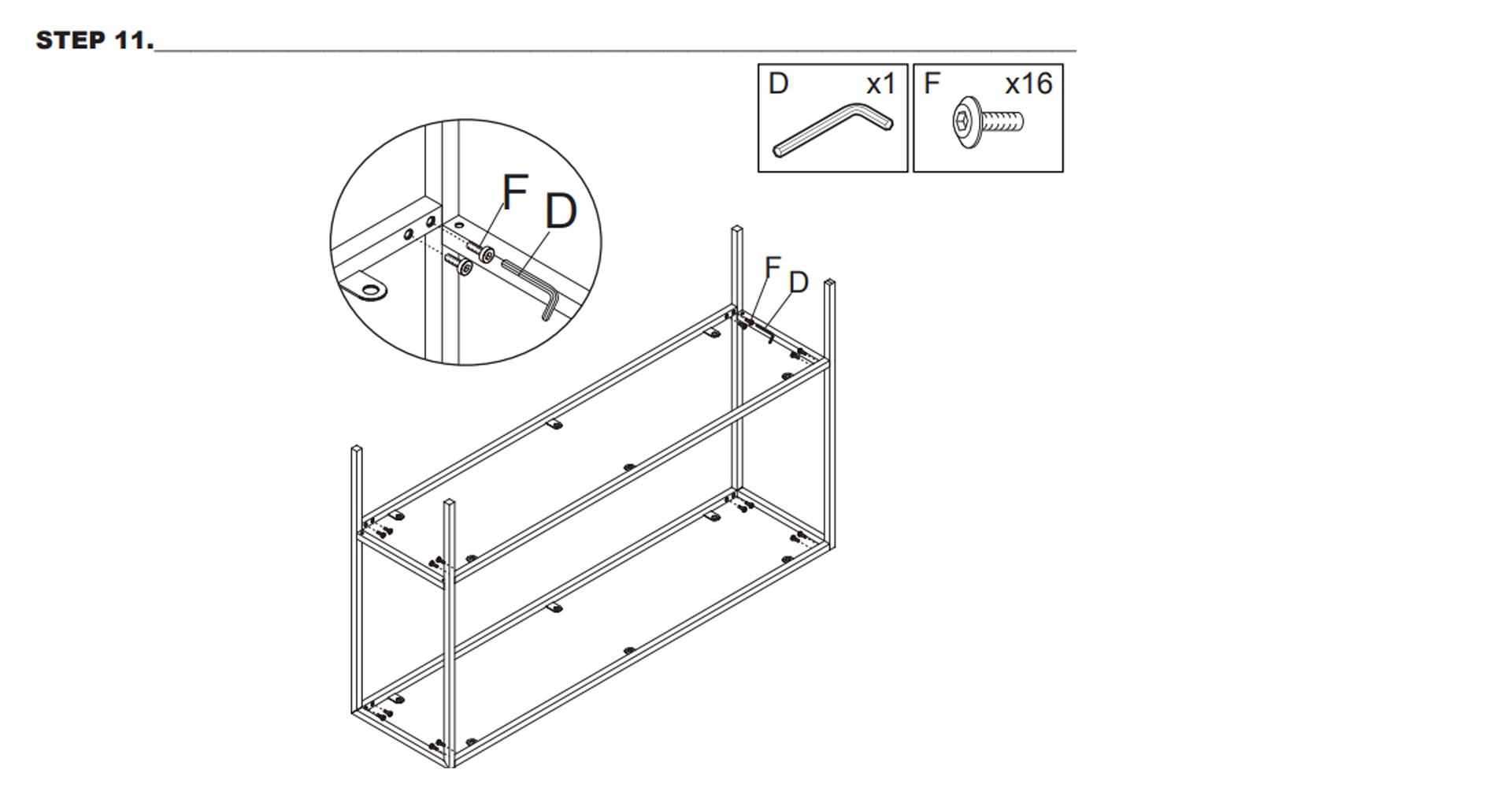 STEP 11.

D x1

F x16

F D

F D