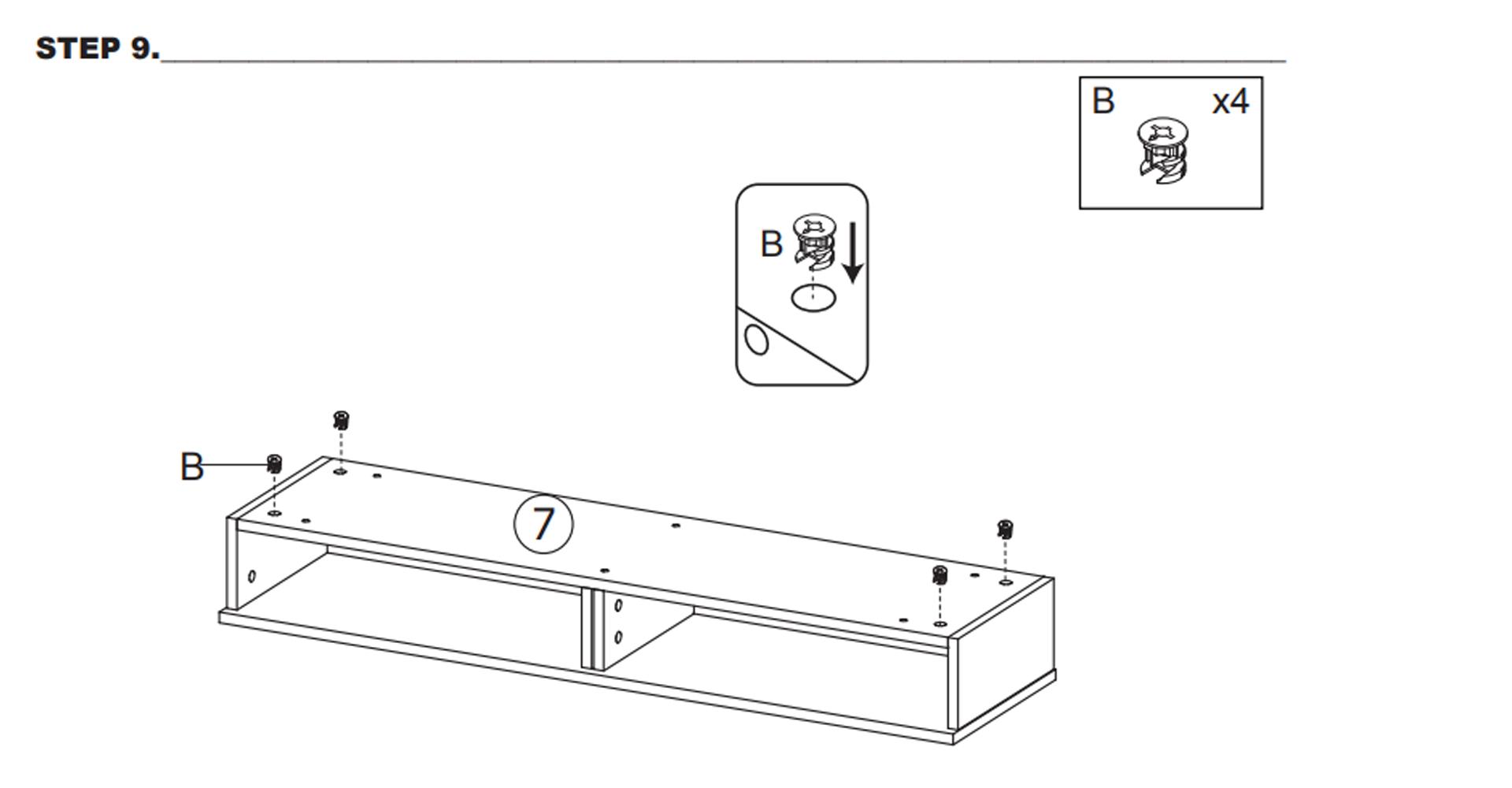 STEP 9.

B x4

B

B

7