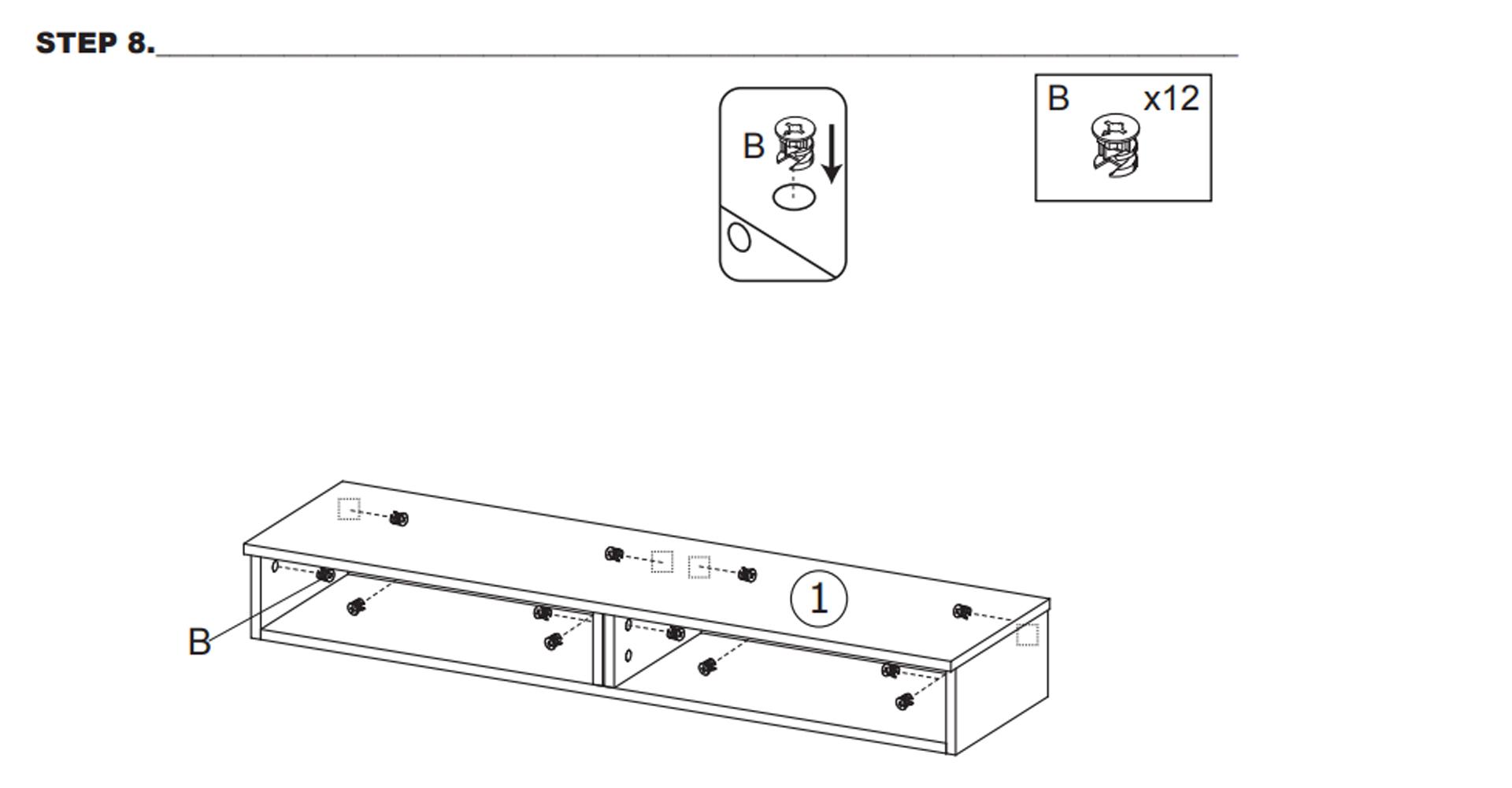 STEP 8.

B

B x12

1

B