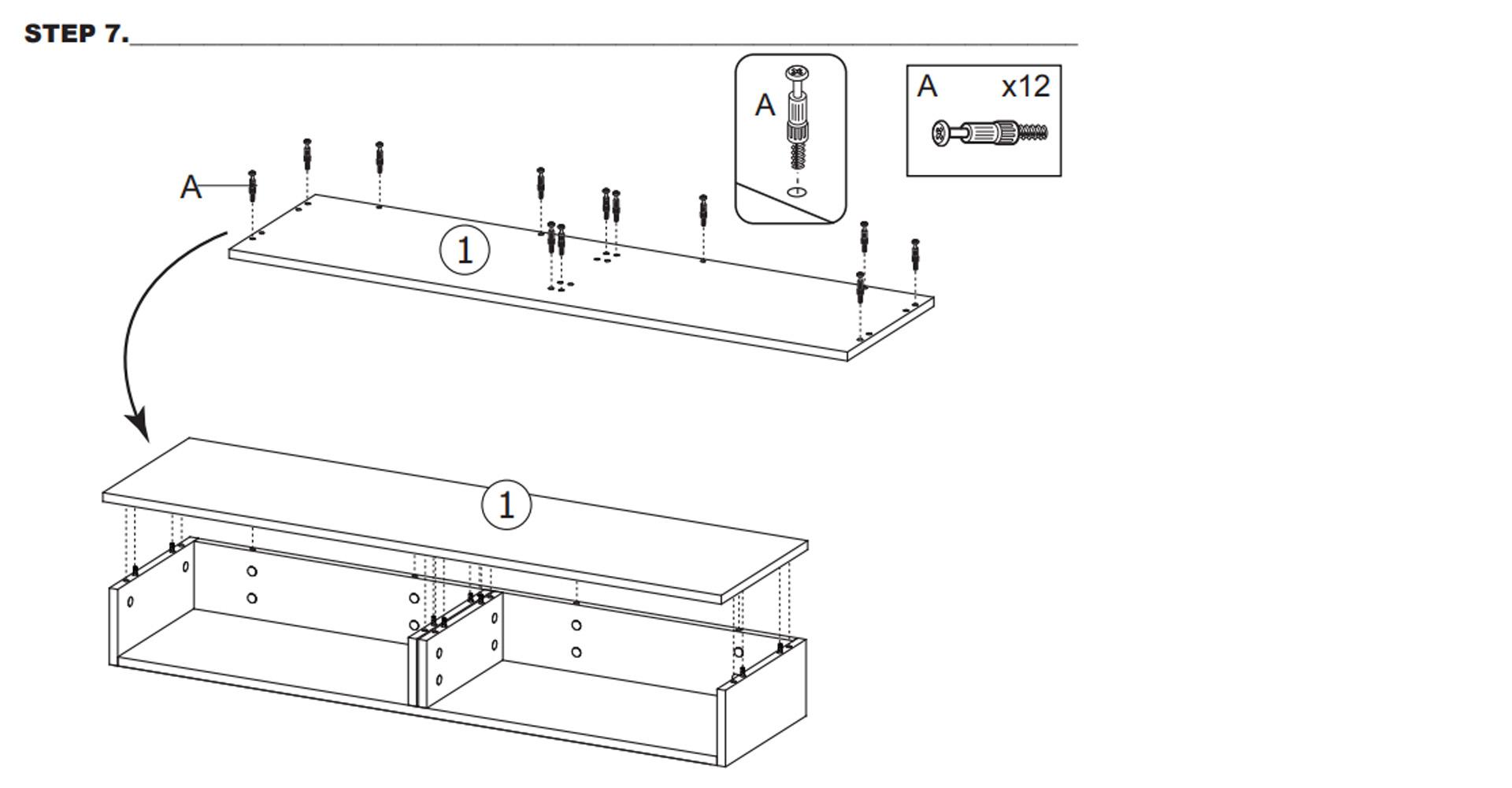 STEP 7.

A

A x12

A

1

1