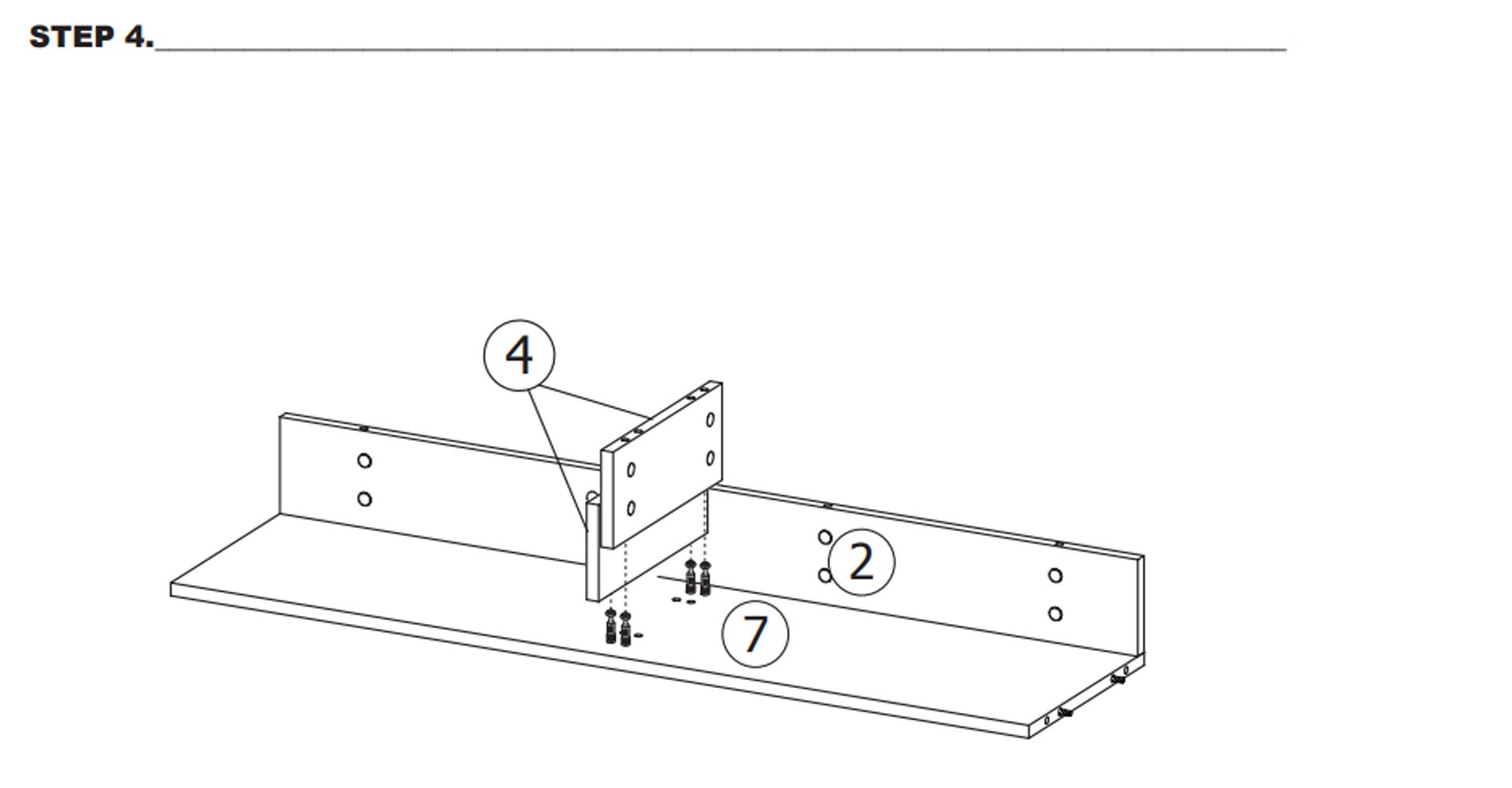 STEP 4.

4

2

7