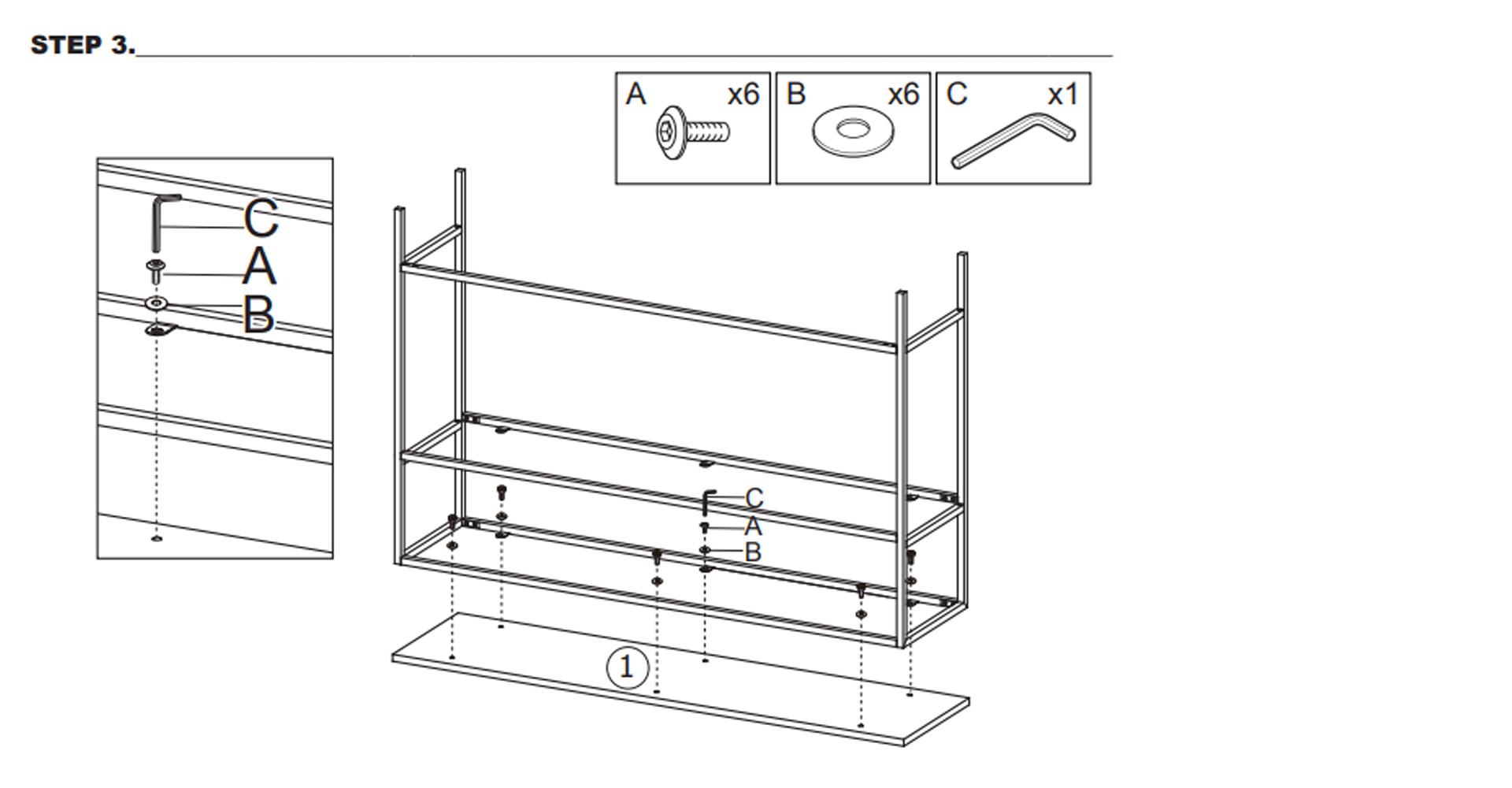 STEP 3.

A x6

B x6

C x1

C
A
B

C
A
B

1