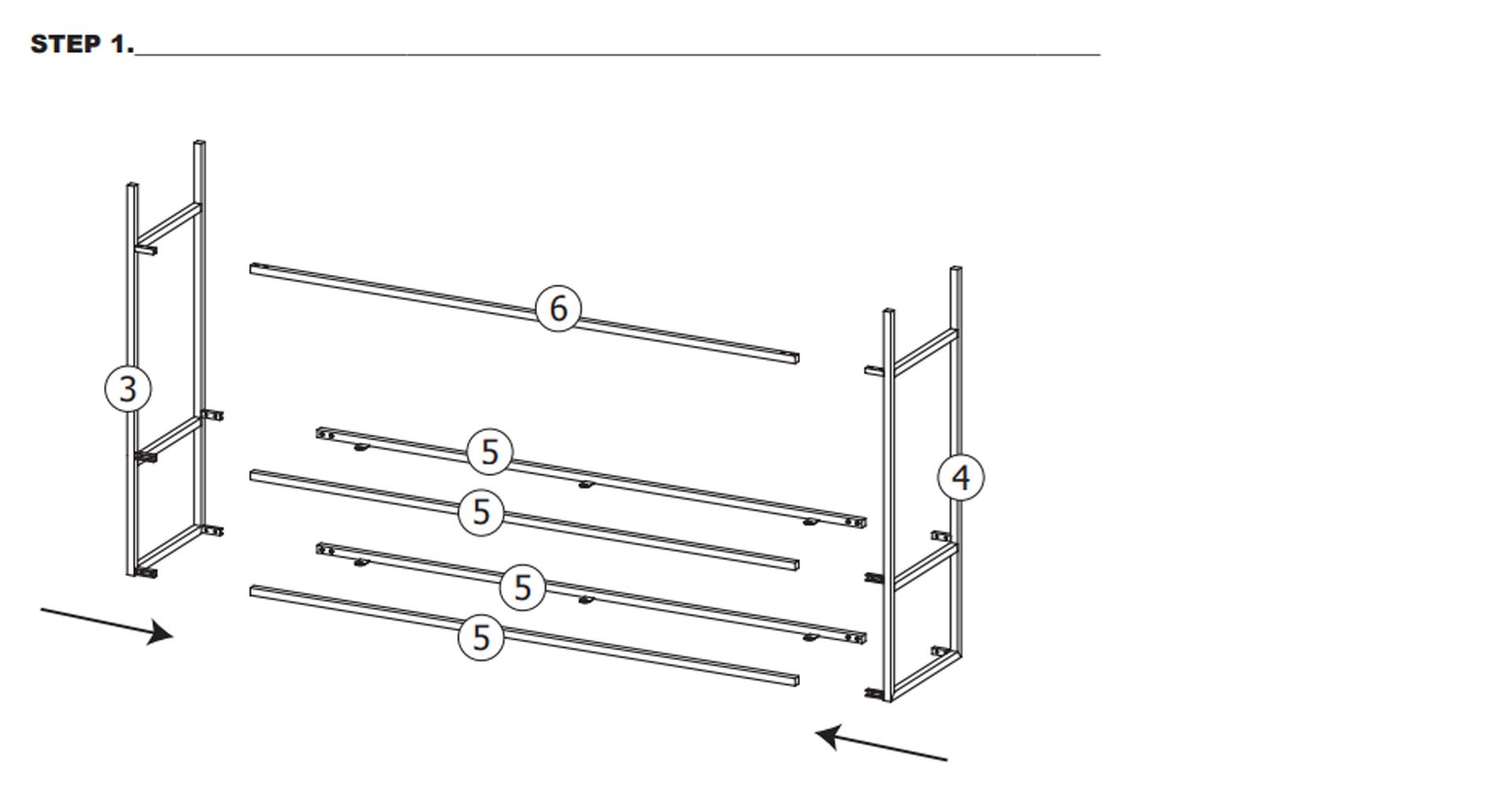 STEP 1.

3

6

5

5

5

5

4